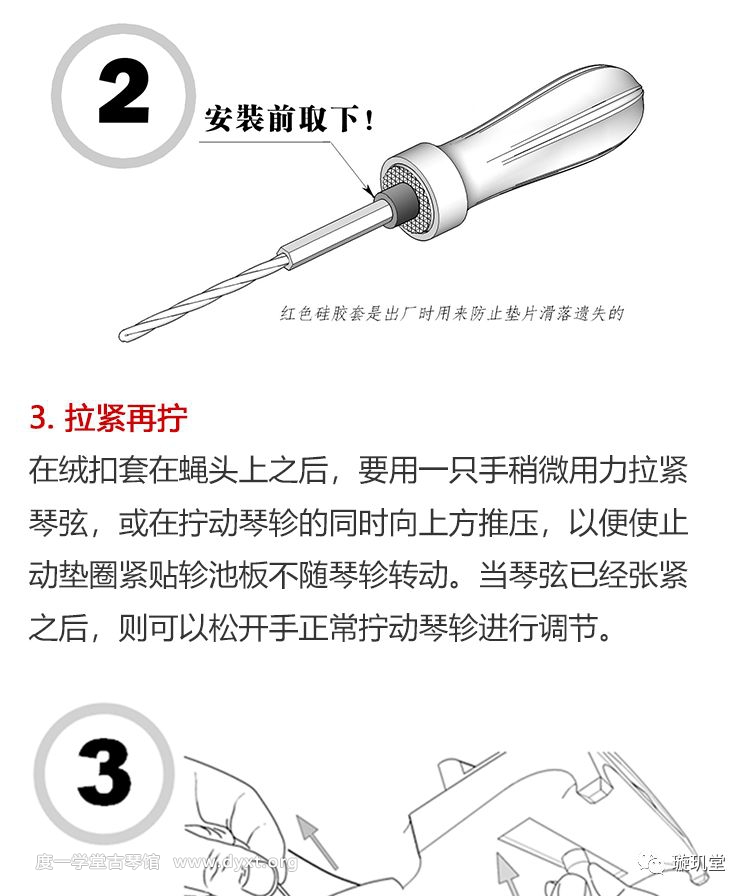 2

安装前取下！

红色硅胶套是出厂时用来防止垫片滑落遗失的

3. 拉紧再拧

在绒扣套在蝇头上之后，要用一只手稍微用力拉紧琴弦，或在拧动琴轸的同时向上方推压，以便使止动垫圈紧贴轸池板不随琴轸转动。当琴弦已经张紧之后，则可以松开手正常拧动琴轸进行调节。

3

度一学堂古琴馆 www.dyxt.org

璇玑堂